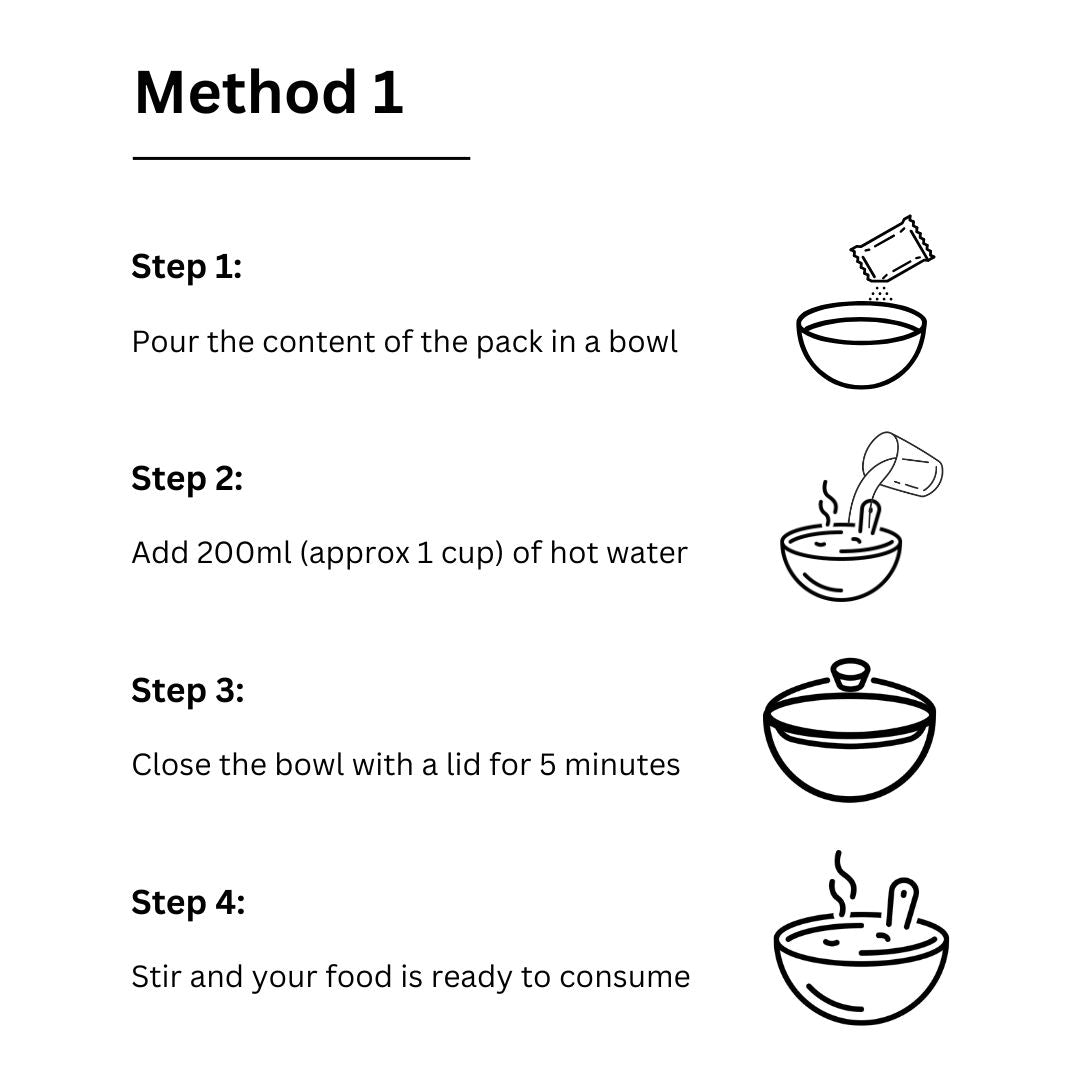 Method 1

Step 1:

Pour the content of the pack in a bowl

Step 2:

Add 200ml (approx 1 cup) of hot water

Step 3:

Close the bowl with a lid for 5 minutes

Step 4:

Stir and your food is ready to consume