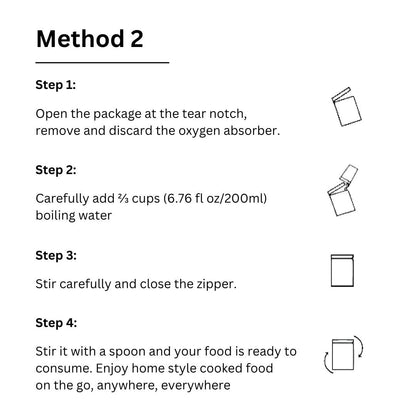 Method 2

Step 1:

Open the package at the tear notch, remove and discard the oxygen absorber.

Step 2:

Carefully add ⅔ cups (6.76 fl oz/200ml) boiling water

Step 3:

Stir carefully and close the zipper.

Step 4:

Stir it with a spoon and your food is ready to consume. Enjoy home style cooked food on the go, anywhere, everywhere