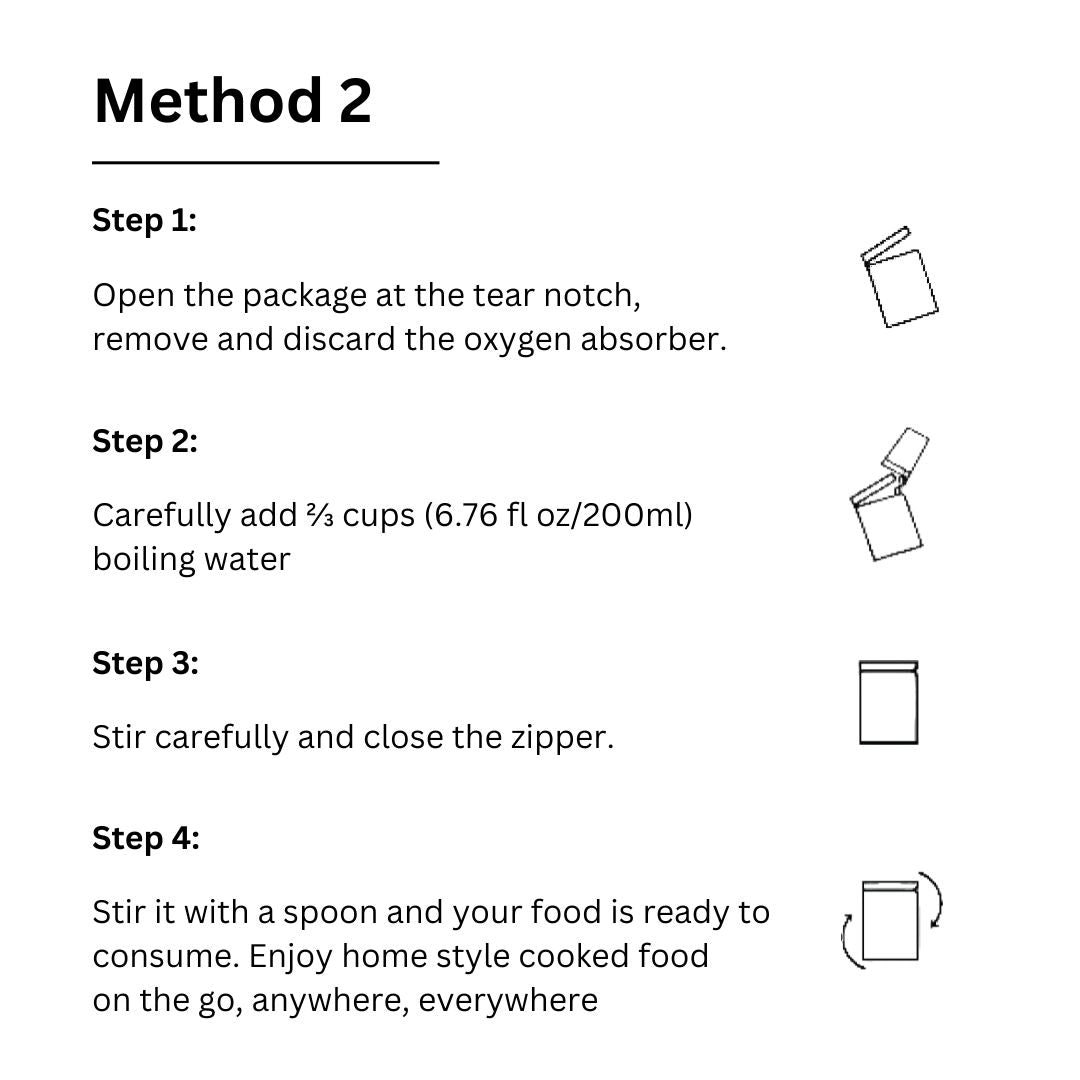 Method 2

Step 1:

Open the package at the tear notch, remove and discard the oxygen absorber.

Step 2:

Carefully add ⅔ cups (6.76 fl oz/200ml) boiling water

Step 3:

Stir carefully and close the zipper.

Step 4:

Stir it with a spoon and your food is ready to consume. Enjoy home style cooked food on the go, anywhere, everywhere